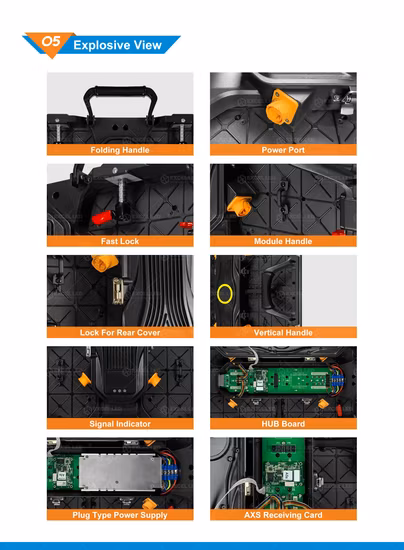 05 Explosive View

Folding Handle

Power Port

Fast Lock

Module Handle

Lock For Rear Cover

Vertical Handle

Signal Indicator

HUB Board

Plug Type Power Supply

AXS Receiving Card